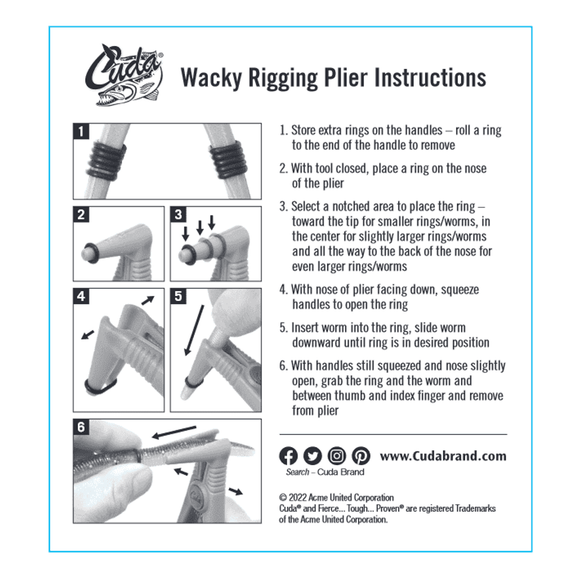 Cuda®

Wacky Rigging Plier Instructions

1

2

3

4

5

6

1. Store extra rings on the handles – roll a ring to the end of the handle to remove

2. With tool closed, place a ring on the nose of the plier

3. Select a notched area to place the ring – toward the tip for smaller rings/worms, in the center for slightly larger rings/worms and all the way to the back of the nose for even larger rings/worms

4. With nose of plier facing down, squeeze handles to open the ring

5. Insert worm into the ring, slide worm downward until ring is in desired position

6. With handles still squeezed and nose slightly open, grab the ring and the worm and between thumb and index finger and remove from plier

www.Cudabrand.com

Search – Cuda Brand

© 2022 Acme United Corporation
Cuda® and Fierce... Tough... Proven® are registered Trademarks of the Acme United Corporation.